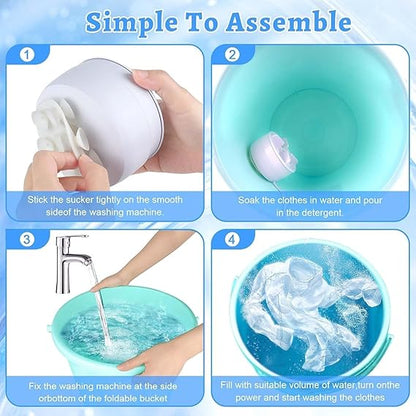 Simple To Assemble

1

Stick the sucker tightly on the smooth sideof the washing machine.

2

Soak the clothes in water and pour in the detergent.

3

Fix the washing machine at the side orbottom of the foldable bucket

4

Fill with suitable volume of water,turn onthe power and start washing the clothes