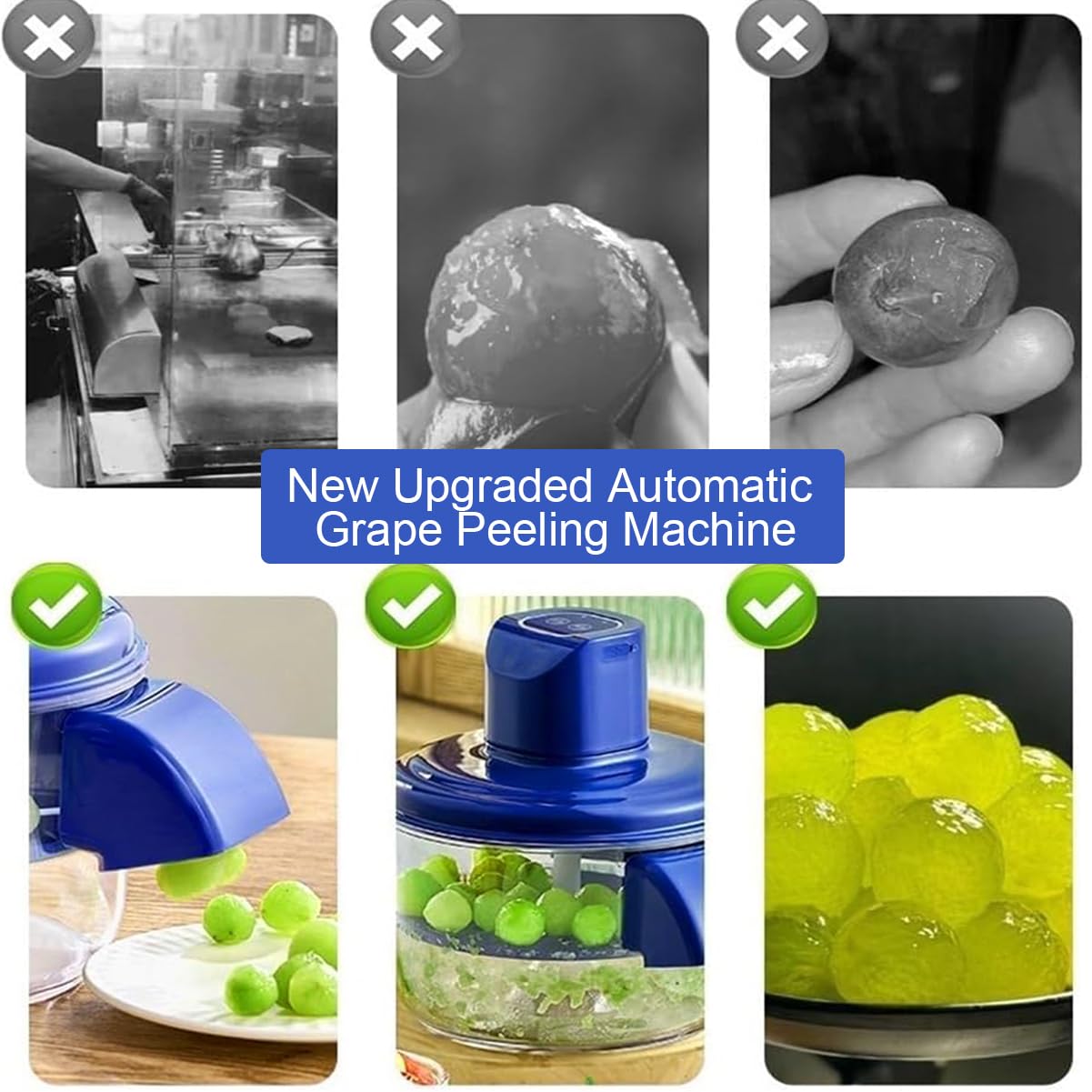 New Upgraded Automatic Grape Peeling Machine